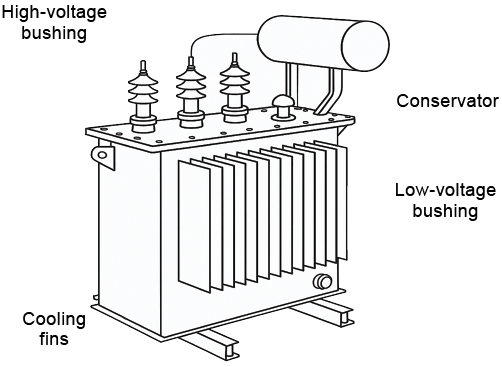 High-voltage bushing

Conservator

Low-voltage bushing

Cooling fins